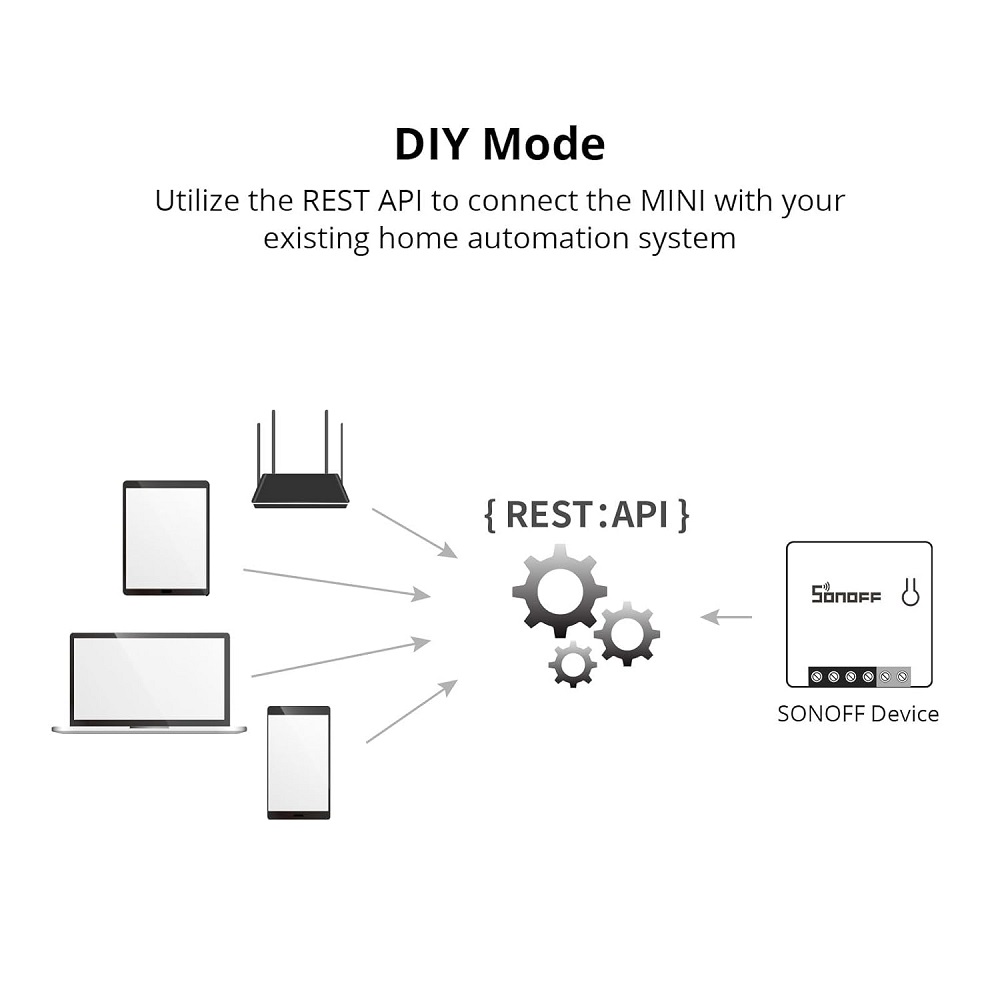 DIY Mode

Utilize the REST API to connect the MINI with your existing home automation system

{ REST:API }

SONOFF

SONOFF Device